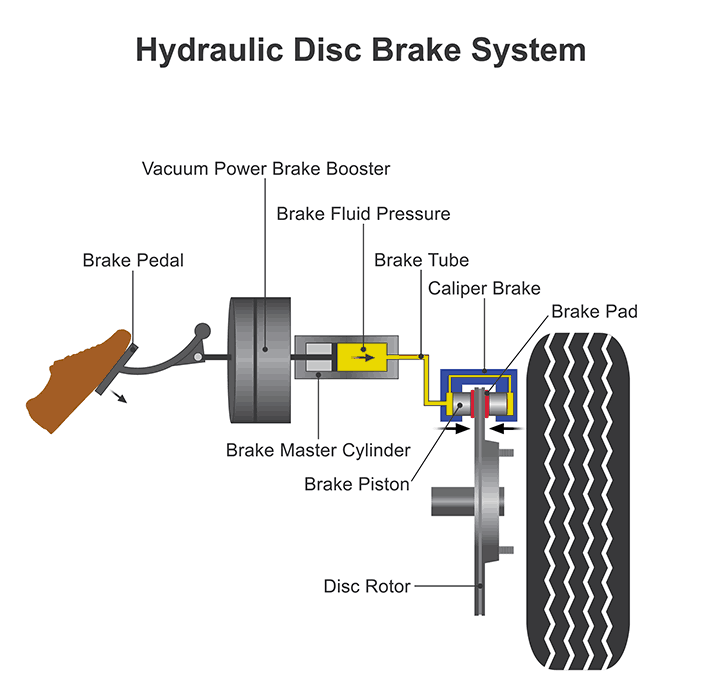 Hydraulic Disc Brake System

Vacuum Power Brake Booster

Brake Fluid Pressure

Brake Pedal

Brake Tube

Caliper Brake

Brake Pad

Brake Master Cylinder

Brake Piston

Disc Rotor